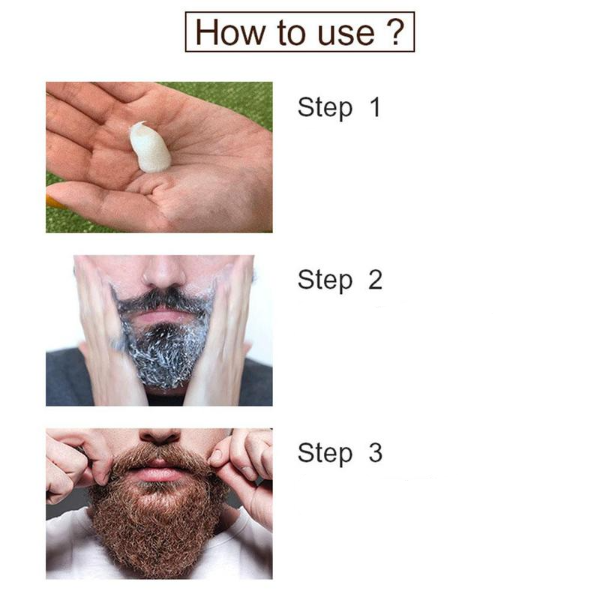 How to use ?

Step 1

Step 2

Step 3